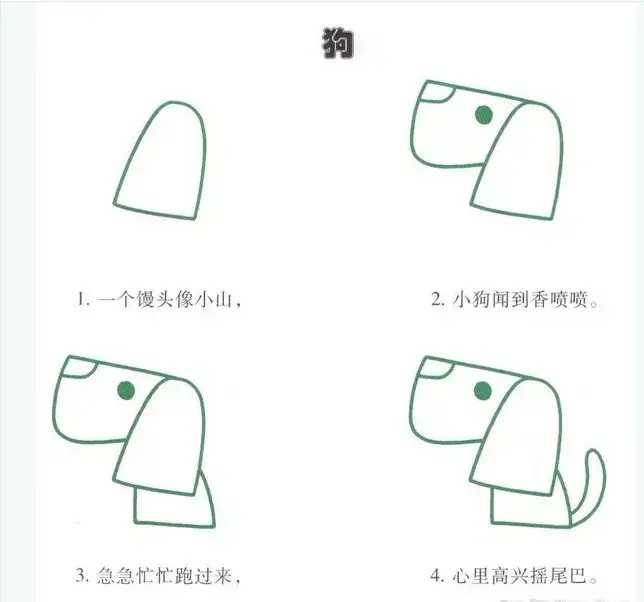 狗

1. 一个馒头像小山，

2. 小狗闻到香喷喷。

3. 急急忙忙跑过来，

4. 心里高兴摇尾巴。